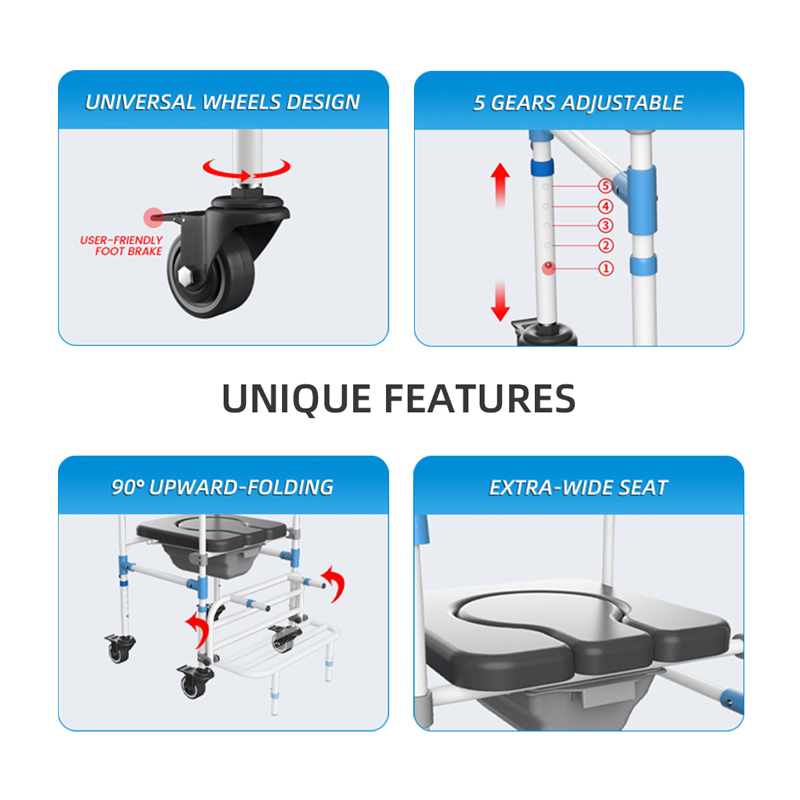 UNIVERSAL WHEELS DESIGN

USER-FRIENDLY FOOT BRAKE

5 GEARS ADJUSTABLE

5
4
3
2
1

UNIQUE FEATURES

90° UPWARD-FOLDING

EXTRA-WIDE SEAT