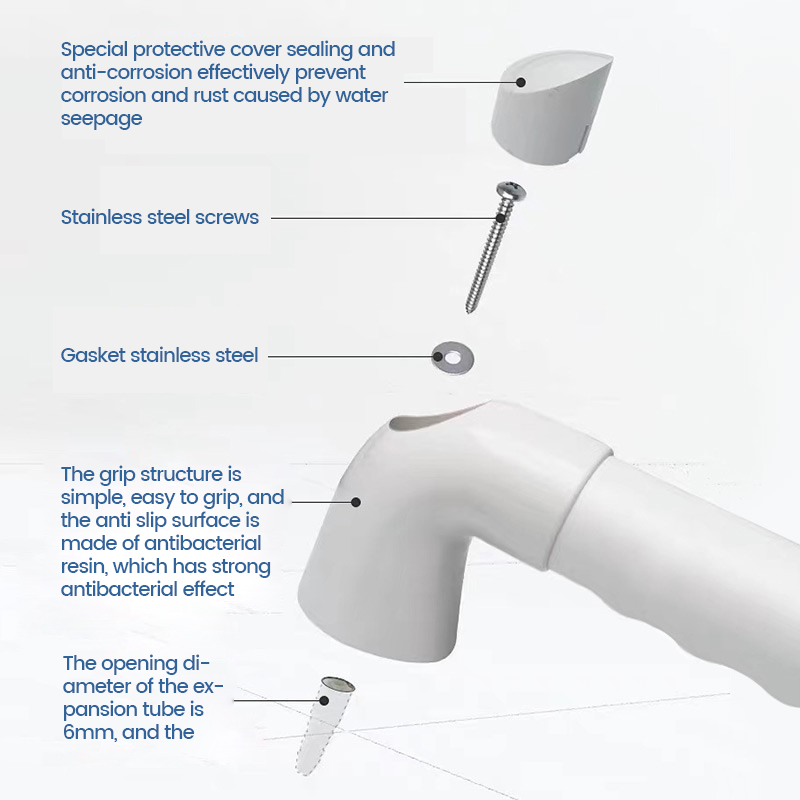 Special protective cover sealing and anti-corrosion effectively prevent corrosion and rust caused by water seepage

Stainless steel screws

Gasket stainless steel

The grip structure is simple, easy to grip, and the anti slip surface is made of antibacterial resin, which has strong antibacterial effect

The opening diameter of the expansion tube is 6mm, and the