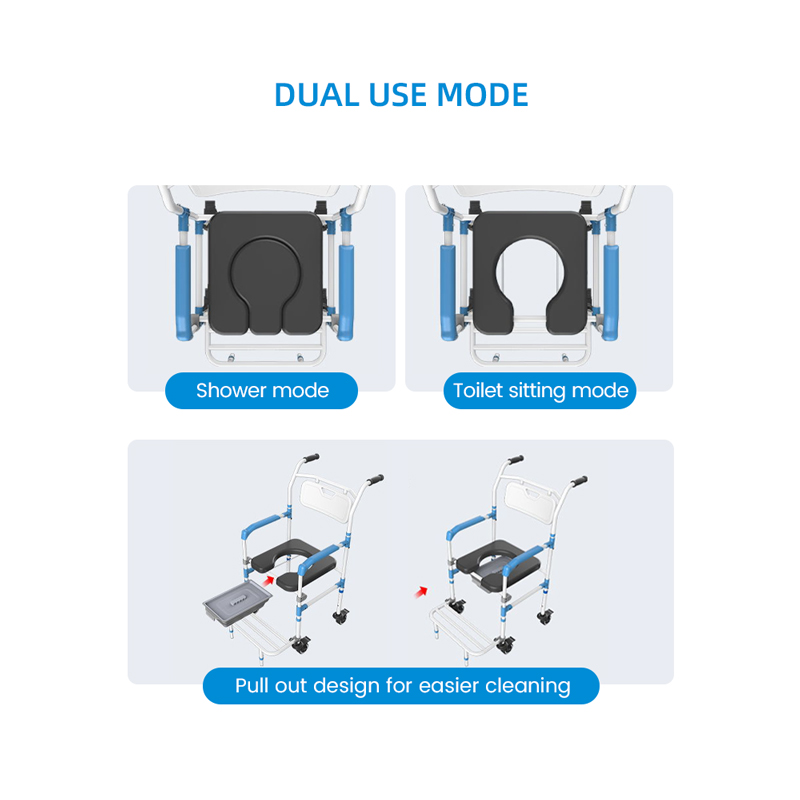 DUAL USE MODE

Shower mode

Toilet sitting mode

Pull out design for easier cleaning