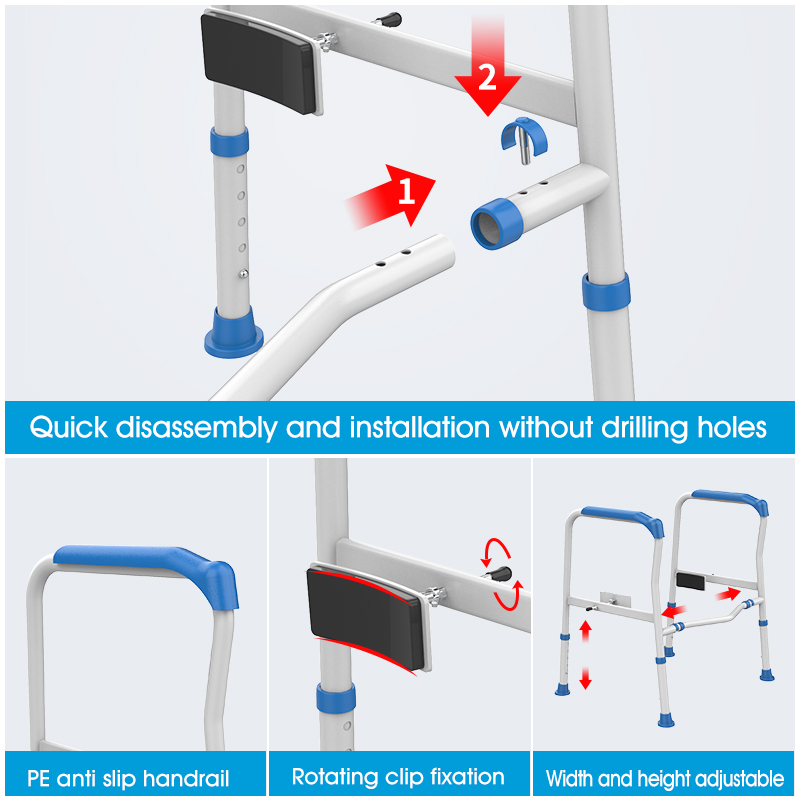 2

1

Quick disassembly and installation without drilling holes

PE anti slip handrail

Rotating clip fixation

Width and height adjustable