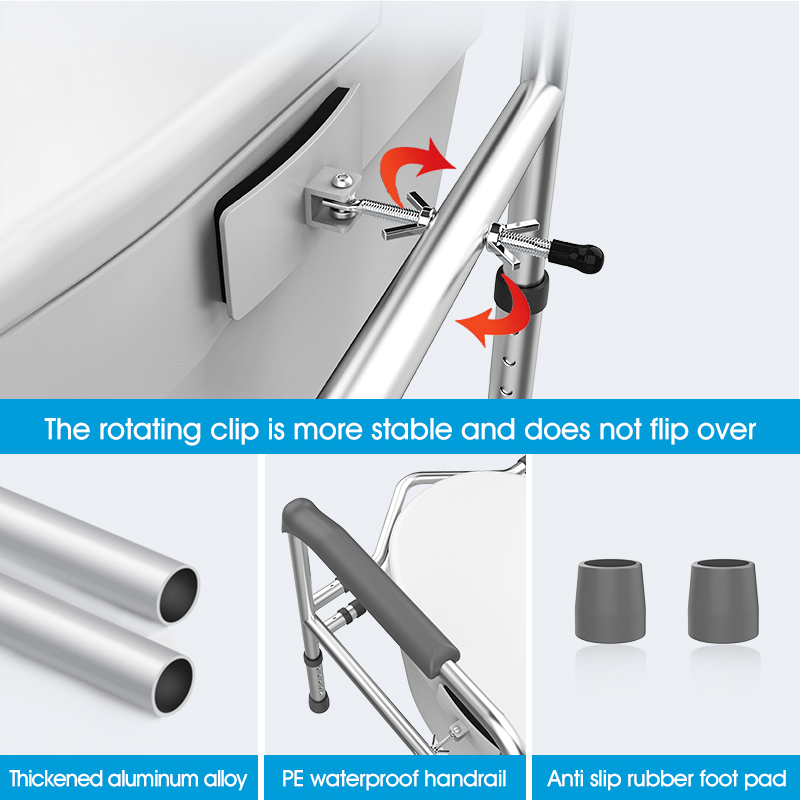 The rotating clip is more stable and does not flip over

Thickened aluminum alloy

PE waterproof handrail

Anti slip rubber foot pad