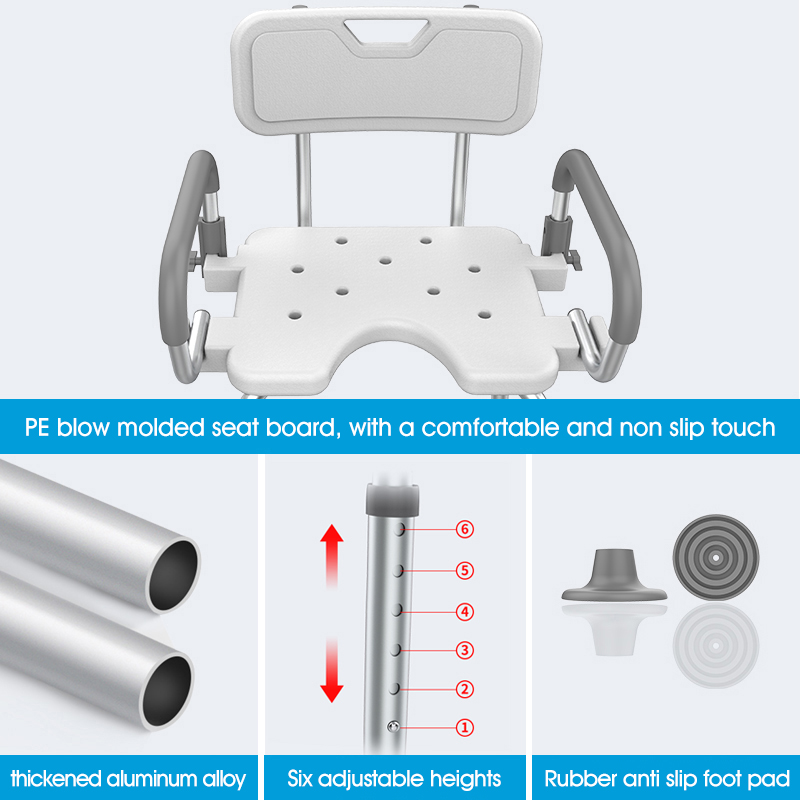 PE blow molded seat board, with a comfortable and non slip touch

6
5
4
3
2
1

thickened aluminum alloy

Six adjustable heights

Rubber anti slip foot pad