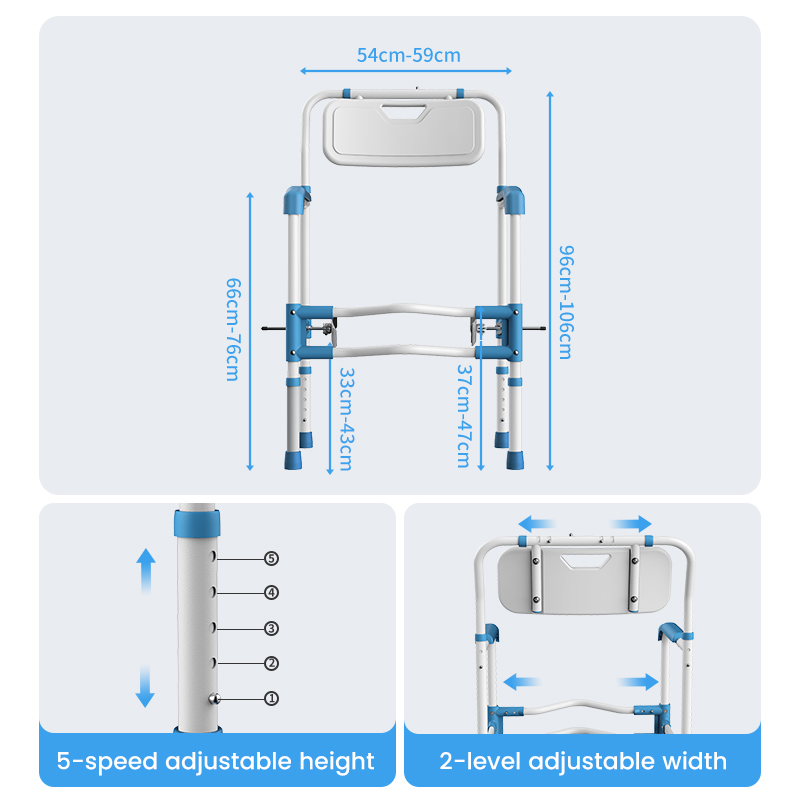 54cm-59cm

66cm-76cm

33cm-43cm

37cm-47cm

96cm-106cm

⑤
④
③
②
①

5-speed adjustable height

2-level adjustable width