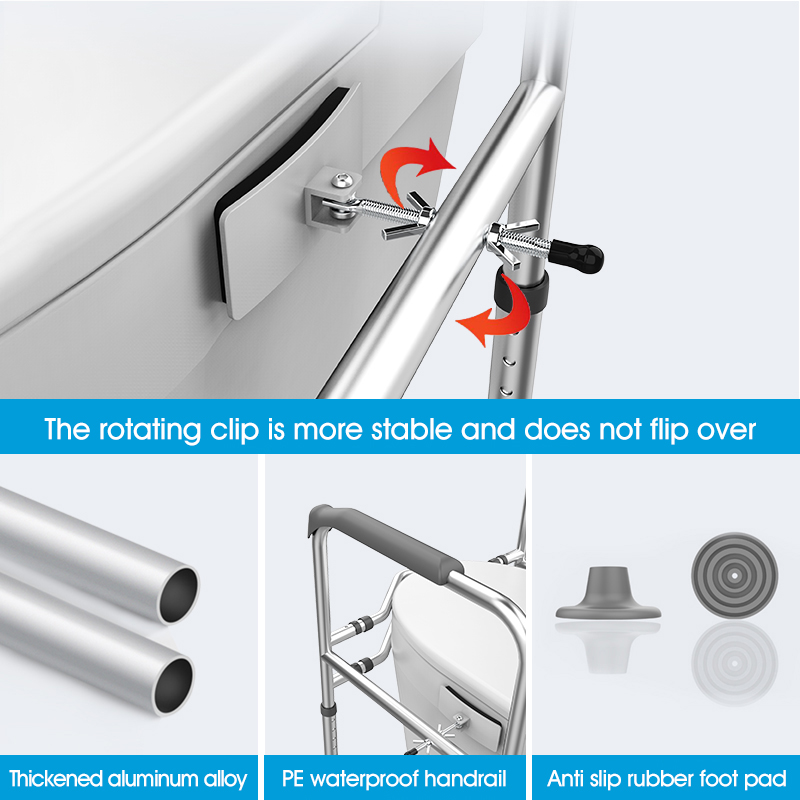 The rotating clip is more stable and does not flip over

Thickened aluminum alloy

PE waterproof handrail

Anti slip rubber foot pad